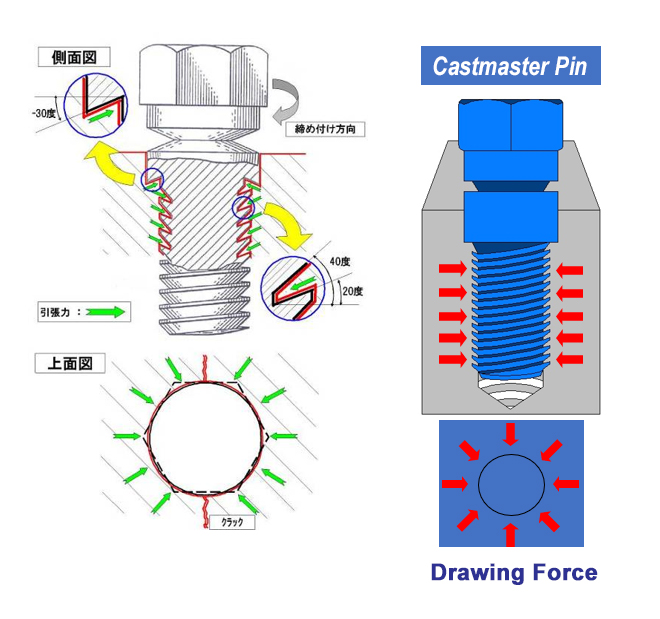 側面図

-30度

締め付け方向

40度

20度

引張力 :

上面図

クラック

Castmaster Pin

Drawing Force